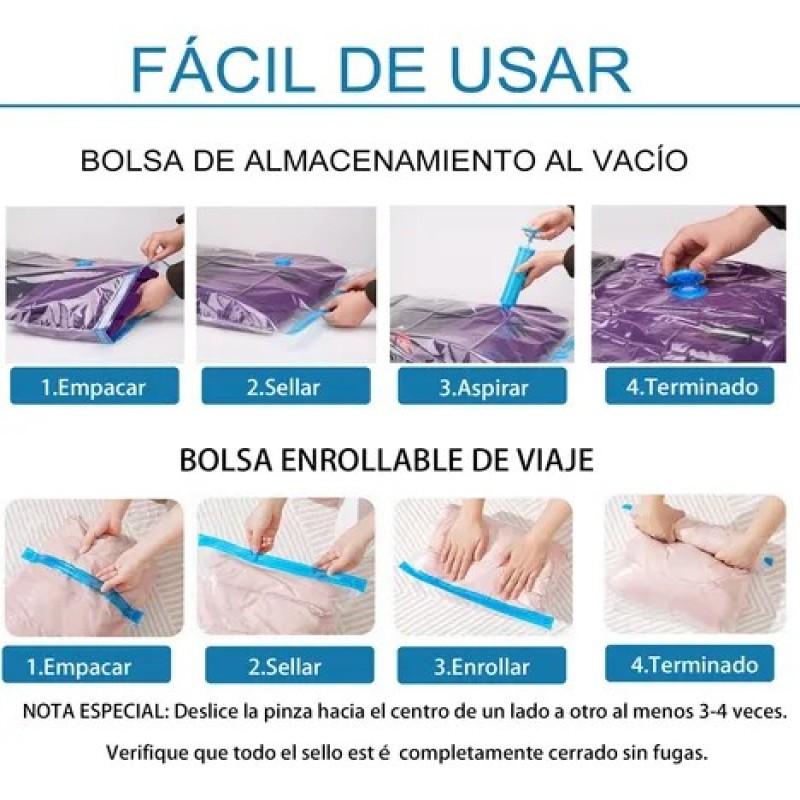 FÁCIL DE USAR

BOLSA DE ALMACENAMIENTO AL VACÍO

1.Empacar

2.Sellar

3.Aspirar

4.Terminado

BOLSA ENROLLABLE DE VIAJE

1.Empacar

2.Sellar

3.Enrollar

4.Terminado

NOTA ESPECIAL: Deslice la pinza hacia el centro de un lado a otro al menos 3-4 veces.

Verifique que todo el sello est é completamente cerrado sin fugas.